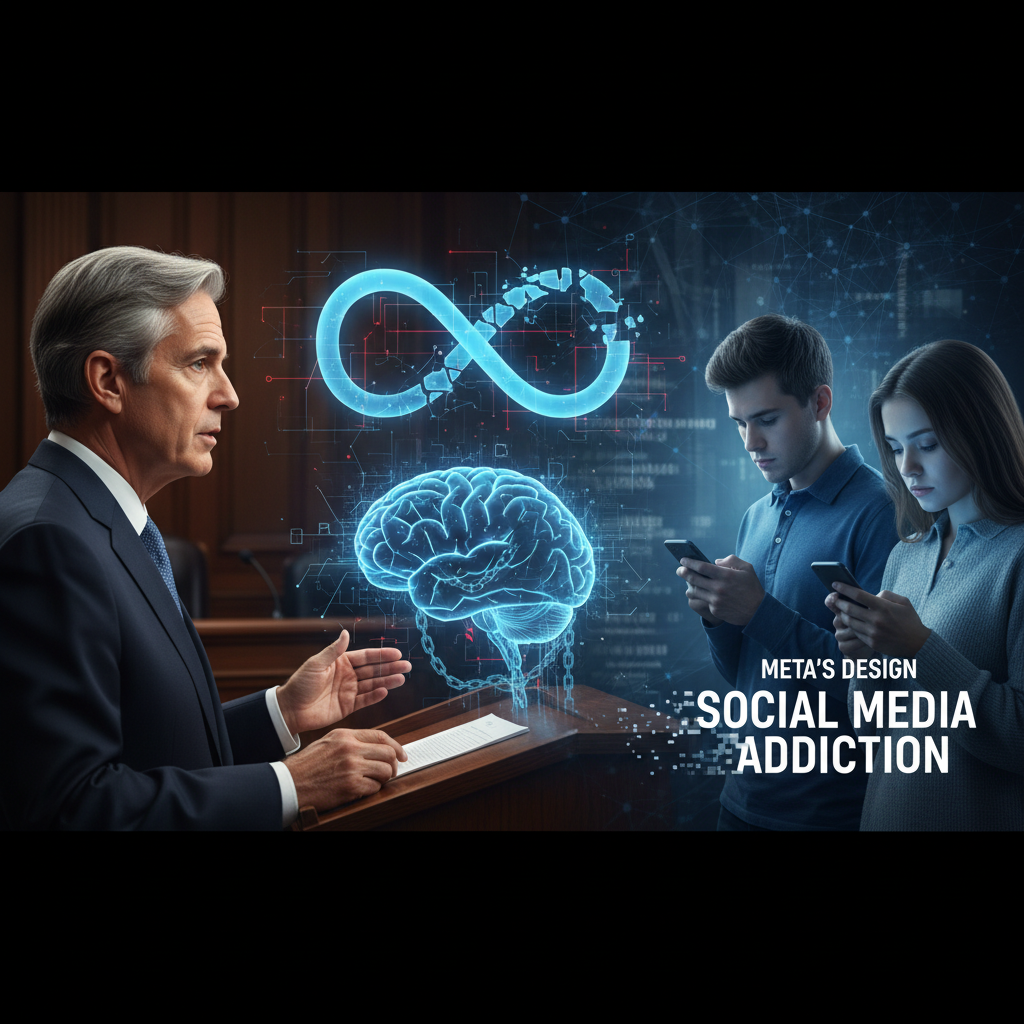 META'S DESIGN
SOCIAL MEDIA ADDICTION